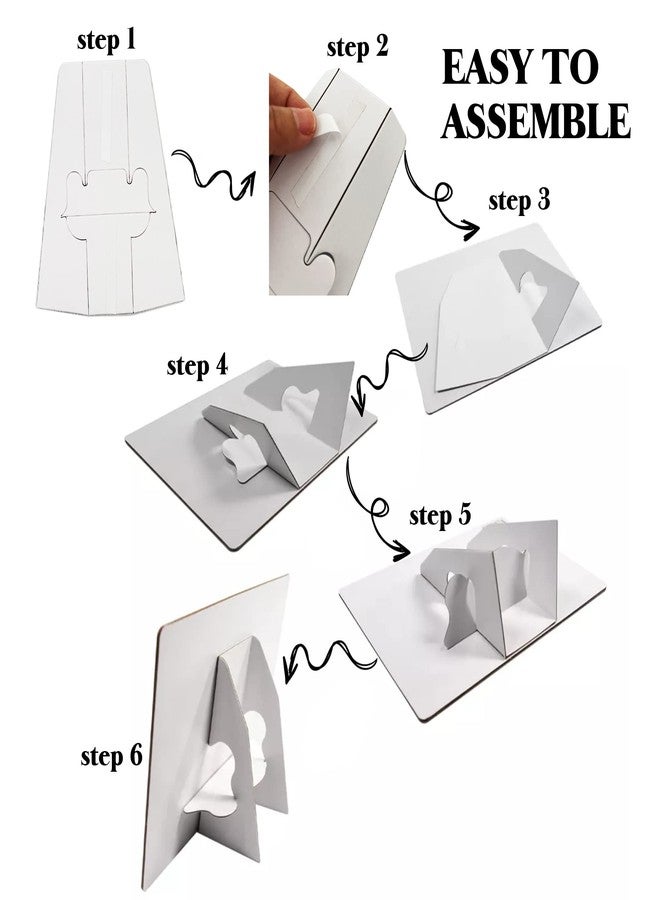 step 1

step 2

EASY TO ASSEMBLE

step 3

step 4

step 5

step 6